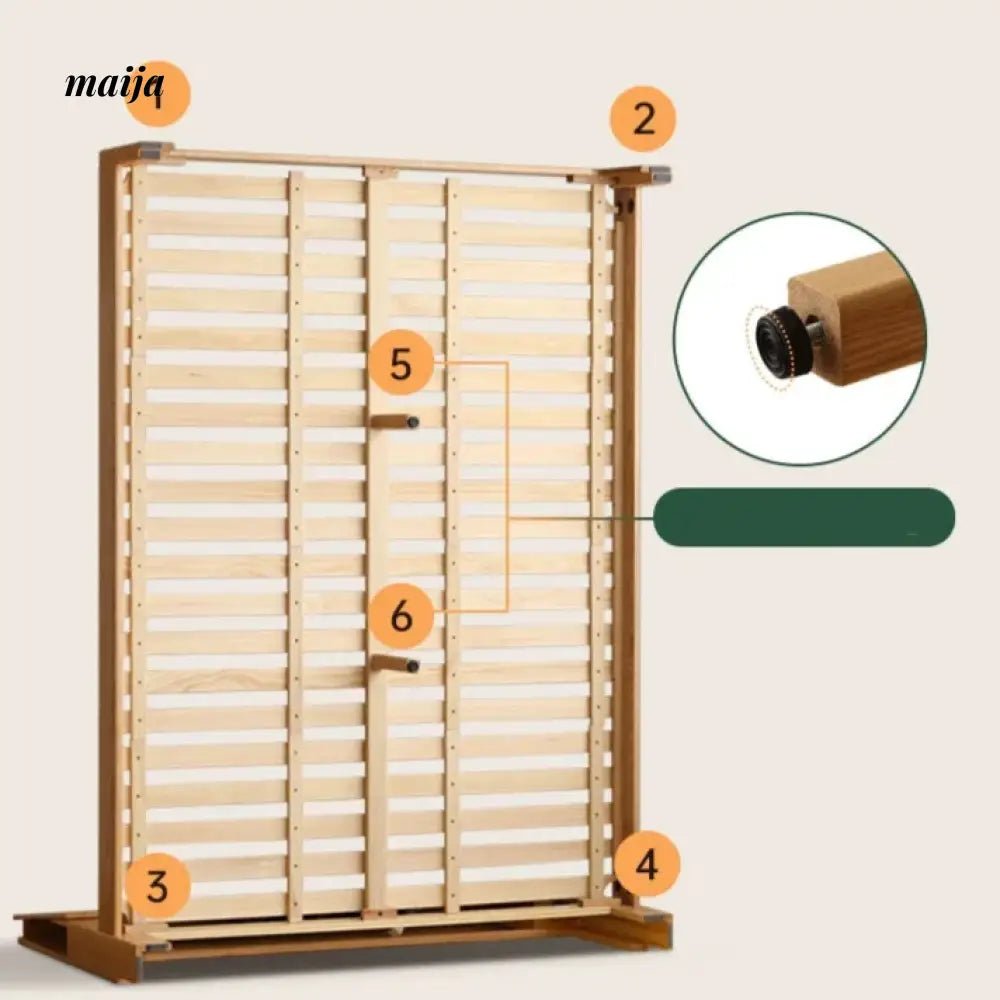 maija

1

2

5

6

3

4